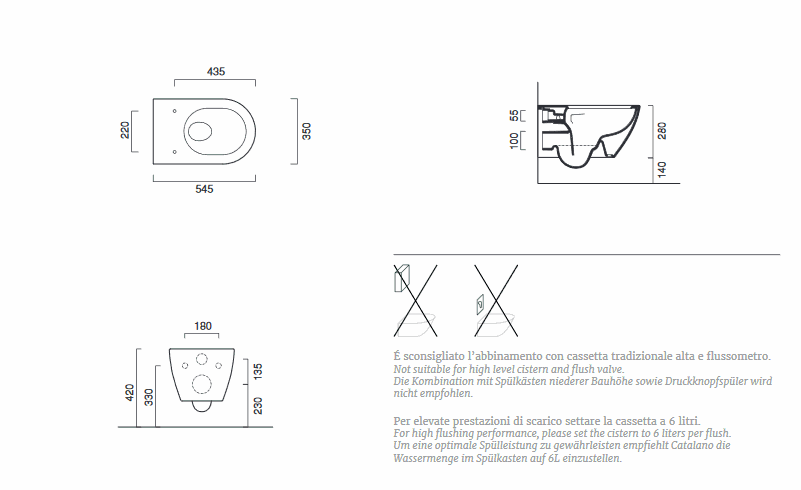 435

220

350

545

55

100

280

140

180

420

330

135

230

É sconsigliato l'abbinamento con cassetta tradizionale alta e flussometro.
Not suitable for high level cistern and flush valve.
Die Kombination mit Spülkästen niederer Bauhöhe sowie Druckknopfspüler wird nicht empfohlen.

Per elevate prestazioni di scarico settare la cassetta a 6 litri.
For high flushing performance, please set the cistern to 6 liters per flush.
Um eine optimale Spülleistung zu gewährleisten empfiehlt Catalano die Wassermenge im Spülkasten auf 6L einzustellen.